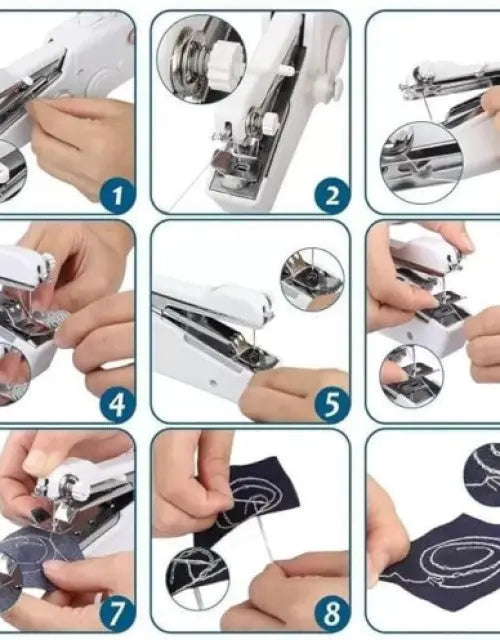 1

2

4

5

7

8