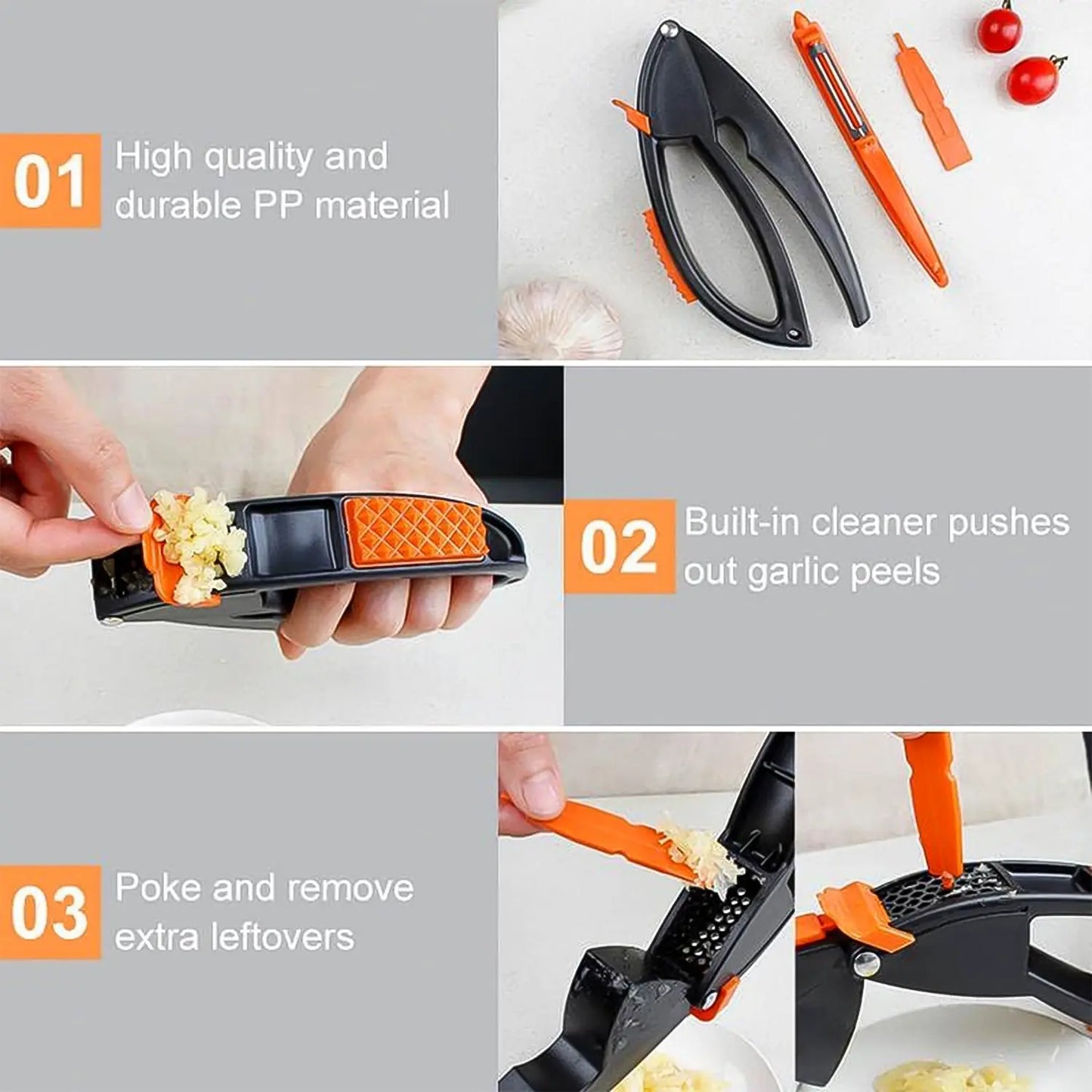 01 High quality and durable PP material

02 Built-in cleaner pushes out garlic peels

03 Poke and remove extra leftovers